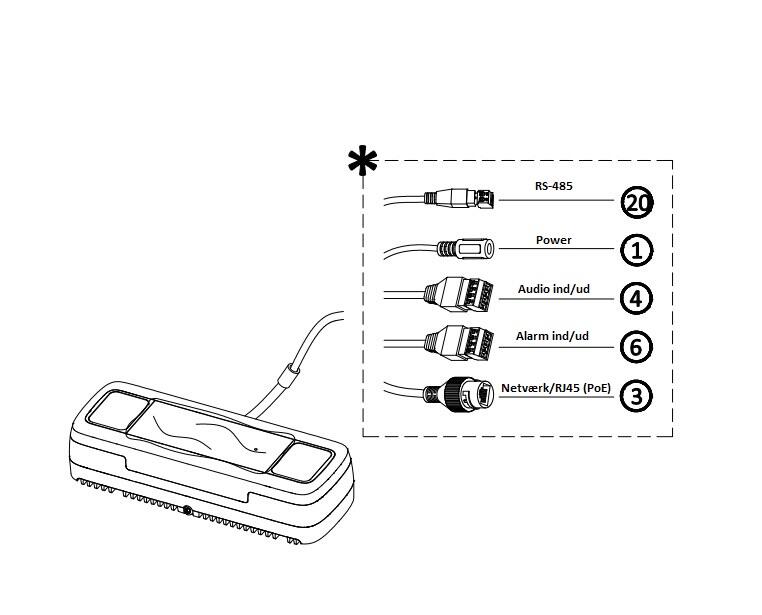 *

RS-485
20

Power
1

Audio ind/ud
4

Alarm ind/ud
6

Netværk/RJ45 (PoE)
3